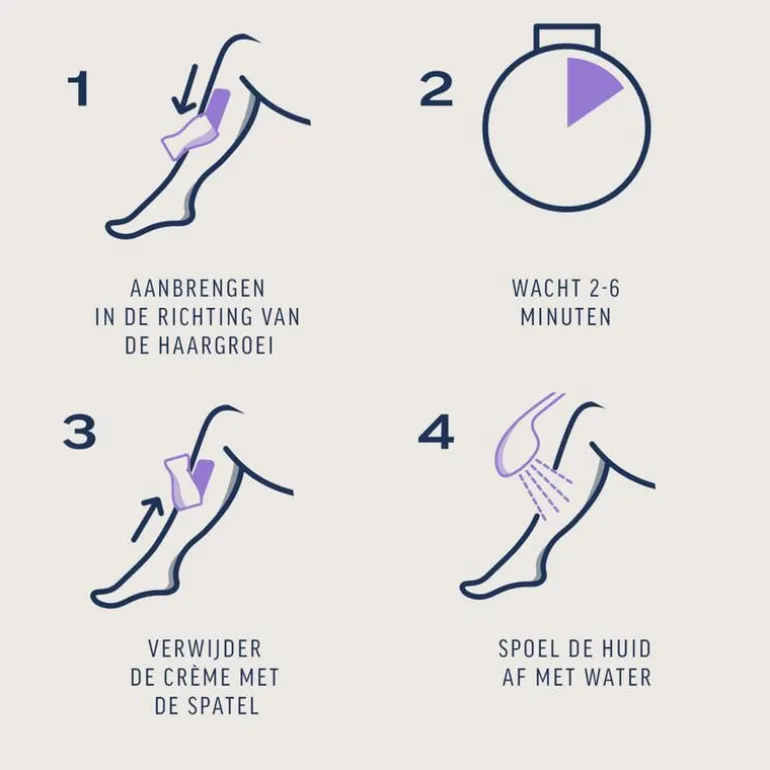 1

AANBRENGEN
IN DE RICHTING VAN
DE HAARGROEI

2

WACHT 2-6
MINUTEN

3

VERWIJDER
DE CRÈME MET
DE SPATEL

4

SPOEL DE HUID
AF MET WATER