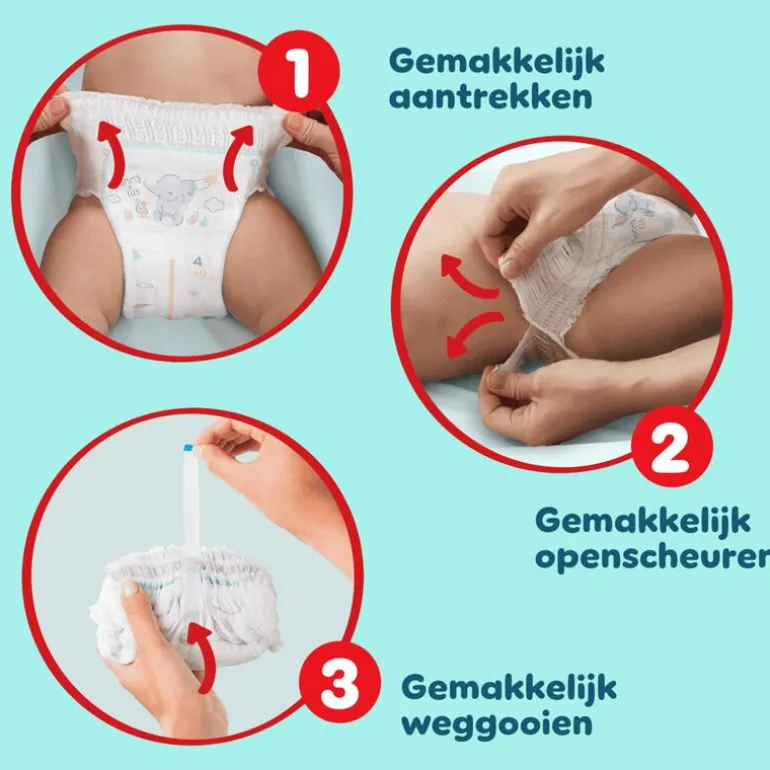 1

Gemakkelijk aantrekken

4

2

Gemakkelijk openscheuren

3

Gemakkelijk weggooien